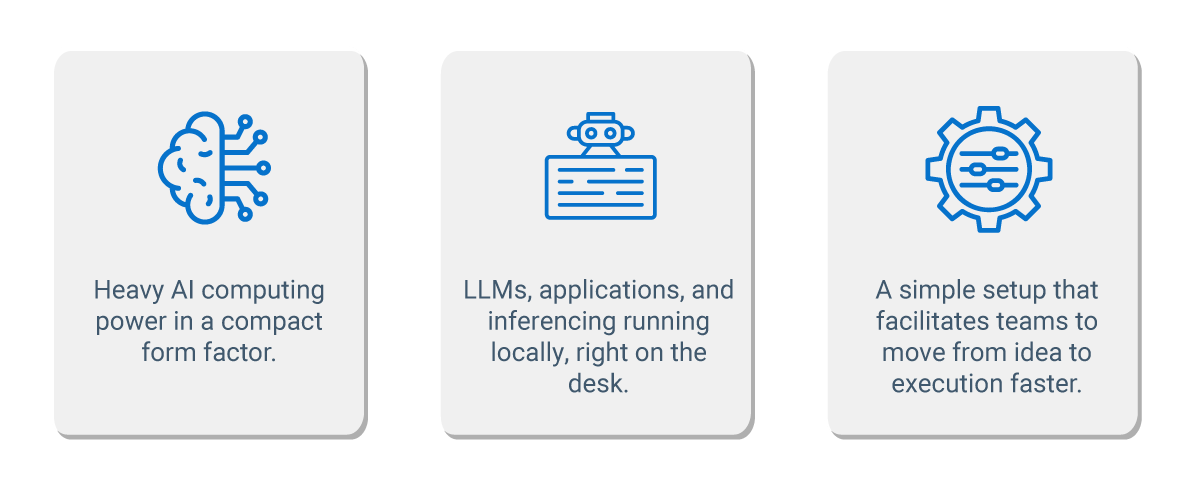 Heavy AI computing power in a compact form factor.

LLMs, applications, and inferencing running locally, right on the desk.

A simple setup that facilitates teams to move from idea to execution faster.